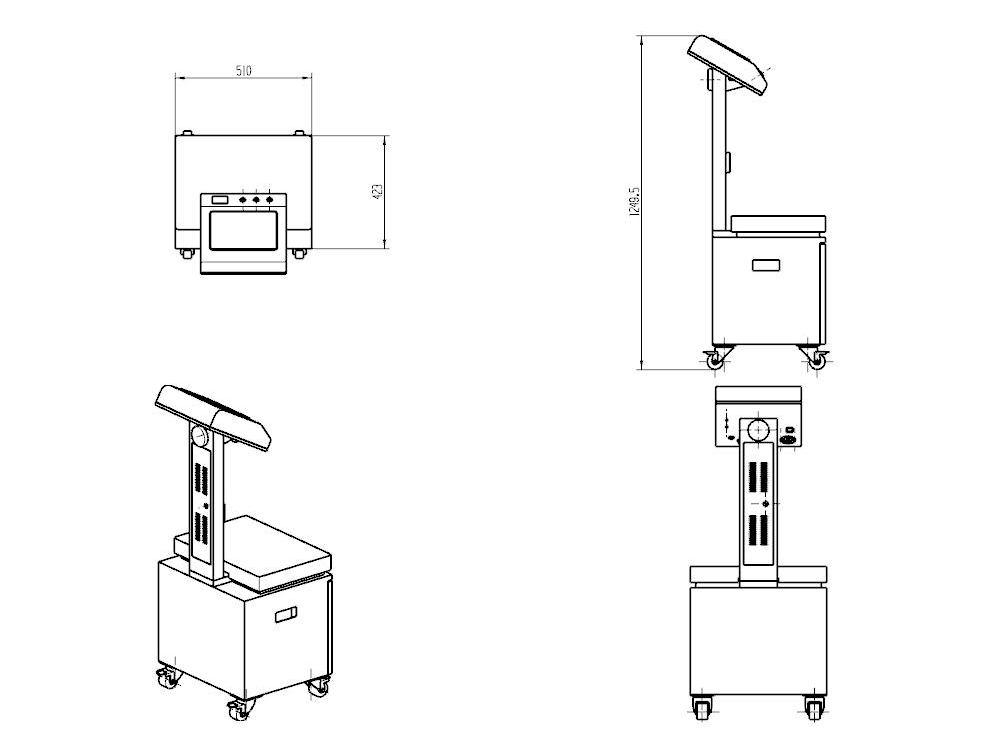 510

423

1249,5